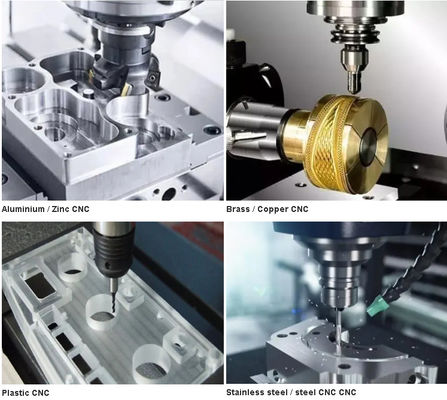 Aluminium / Zinc CNC

Brass / Copper CNC

Plastic CNC

Stainless steel / steel CNC CNC